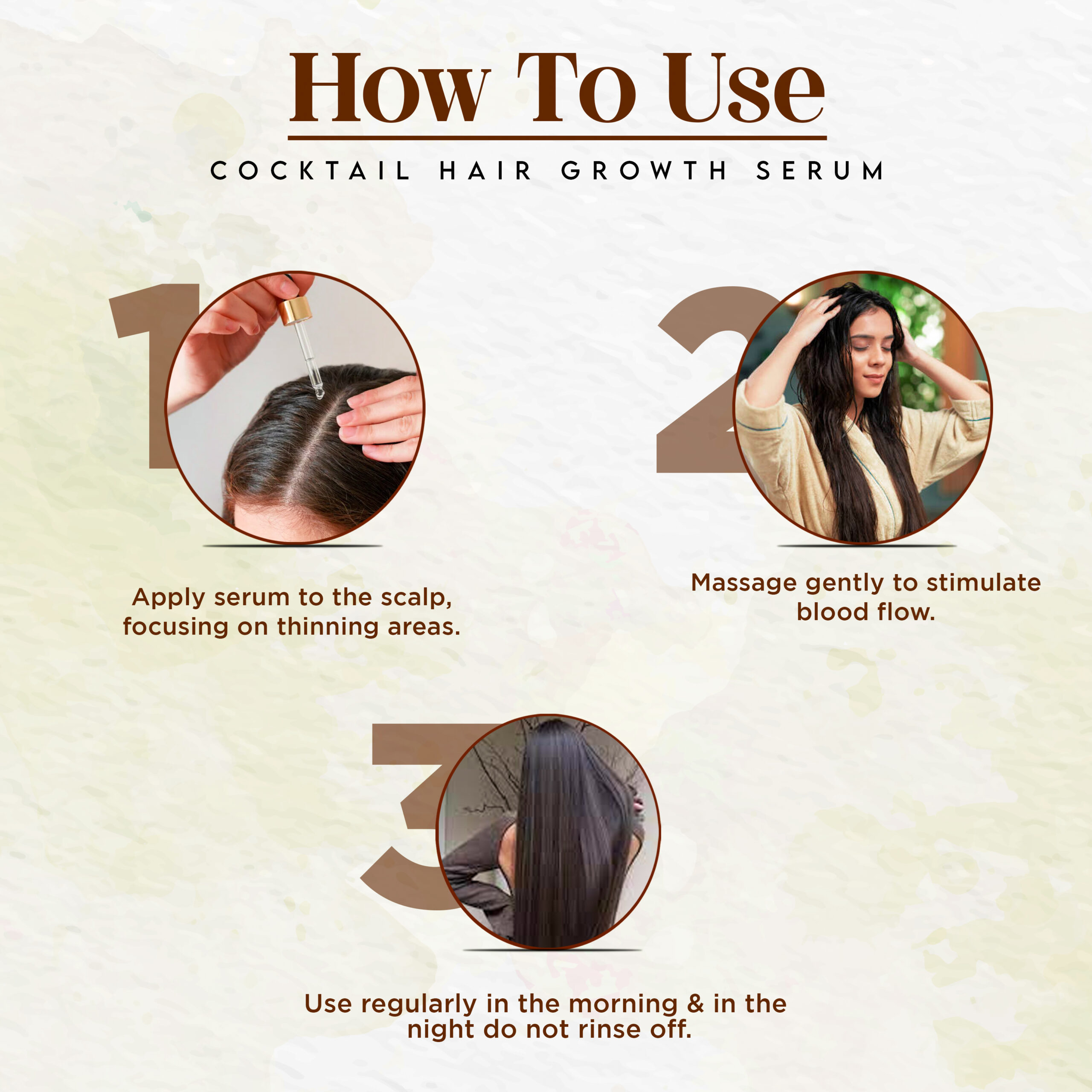 How To Use

COCKTAIL HAIR GROWTH SERUM

1

Apply serum to the scalp, focusing on thinning areas.

2

Massage gently to stimulate blood flow.

3

Use regularly in the morning & in the night do not rinse off.