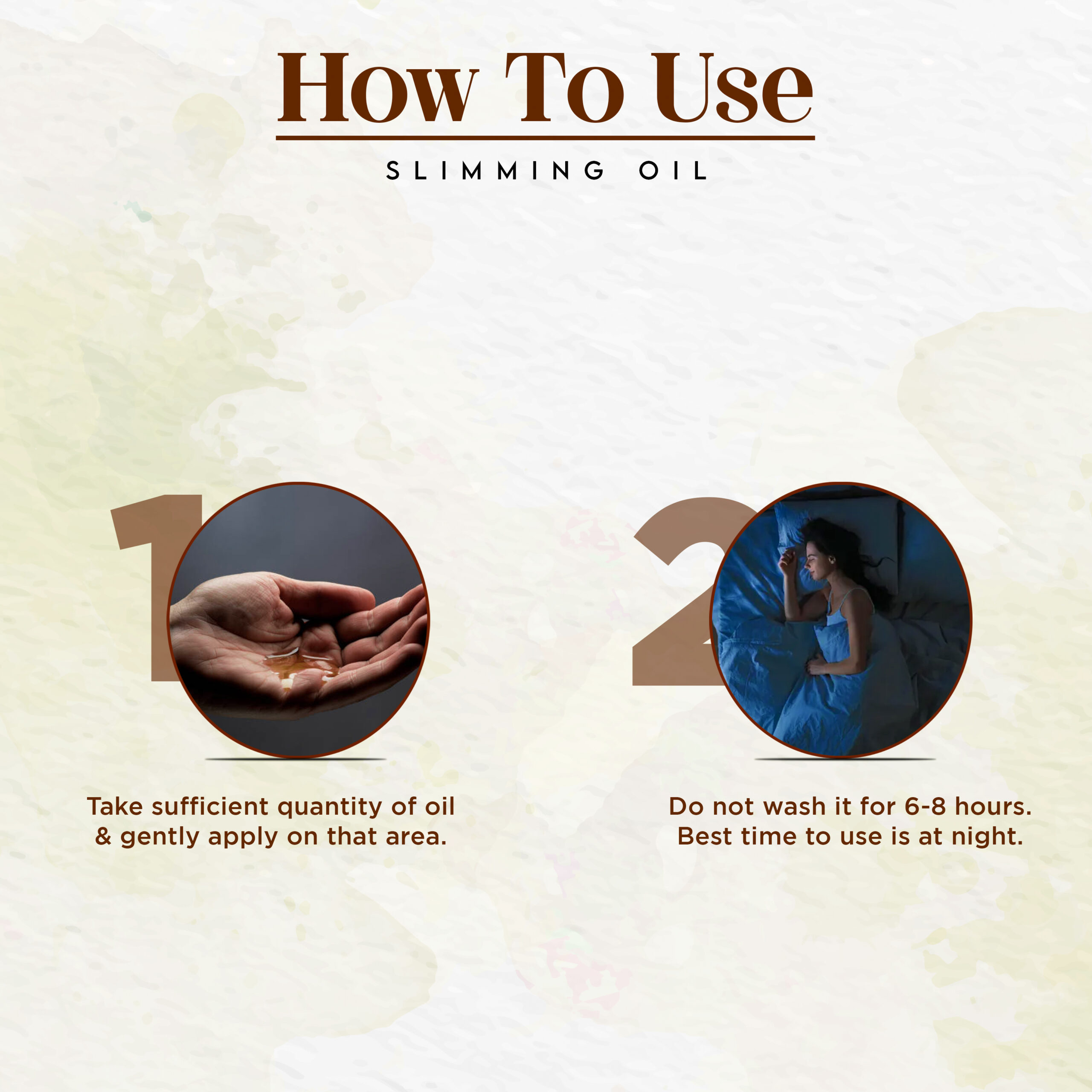 How To Use

SLIMMING OIL

1

Take sufficient quantity of oil & gently apply on that area.

2

Do not wash it for 6-8 hours. Best time to use is at night.