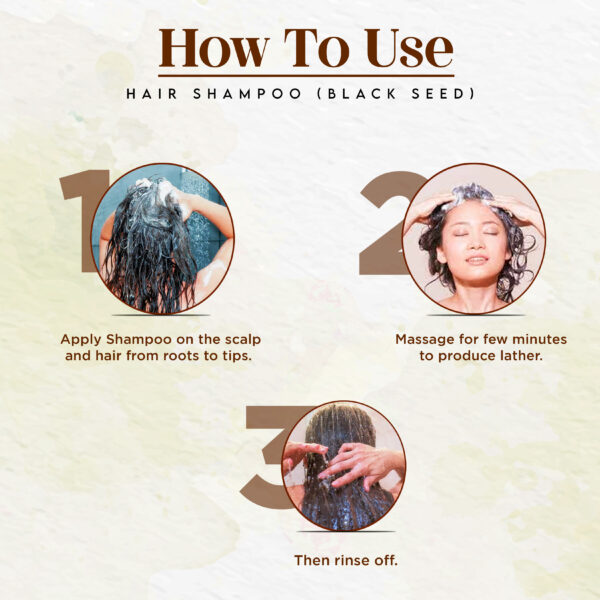 How To Use

HAIR SHAMPOO (BLACK SEED)

1

Apply Shampoo on the scalp and hair from roots to tips.

2

Massage for few minutes to produce lather.

3

Then rinse off.