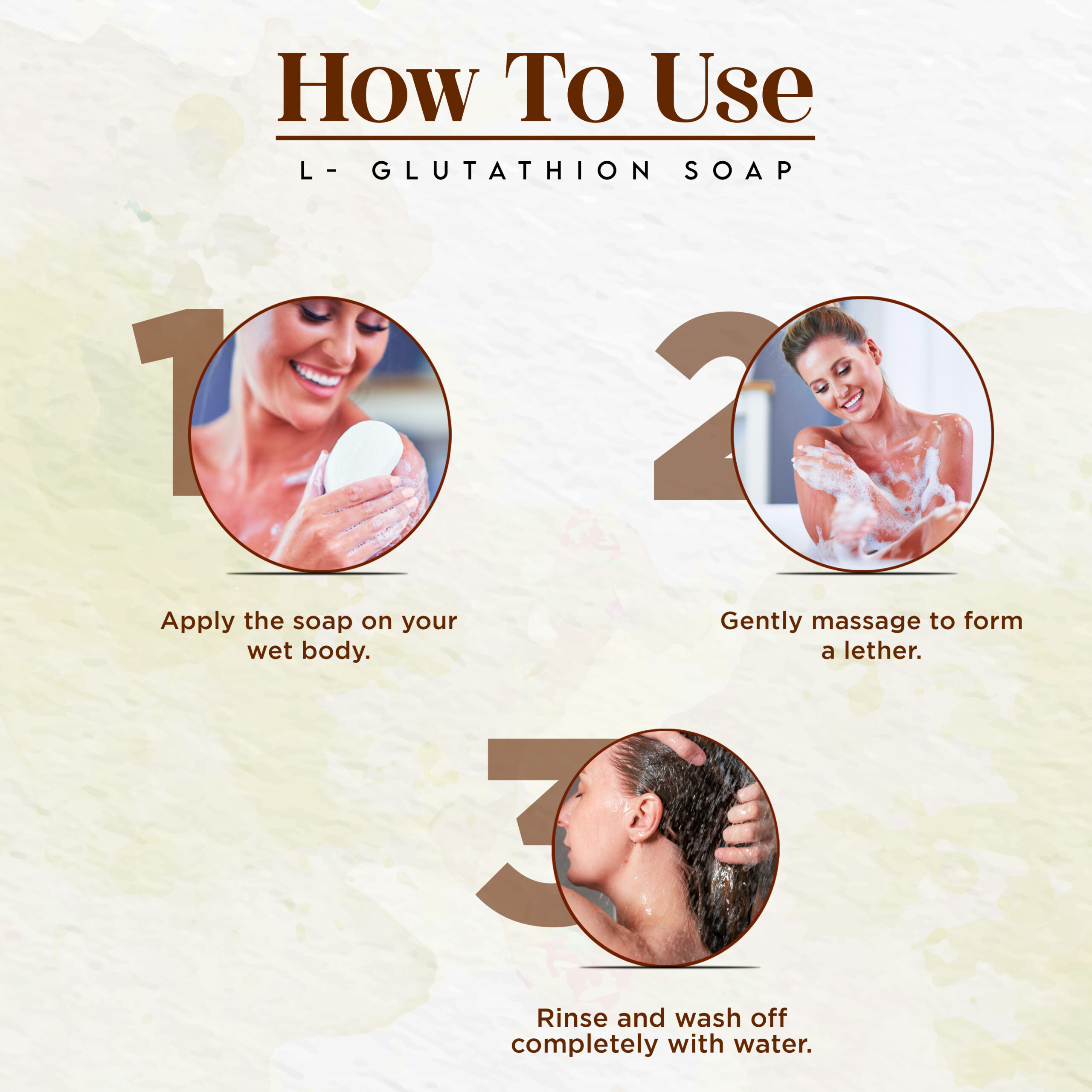 How To Use

L- GLUTATHION SOAP

1

Apply the soap on your wet body.

2

Gently massage to form a lether.

3

Rinse and wash off completely with water.