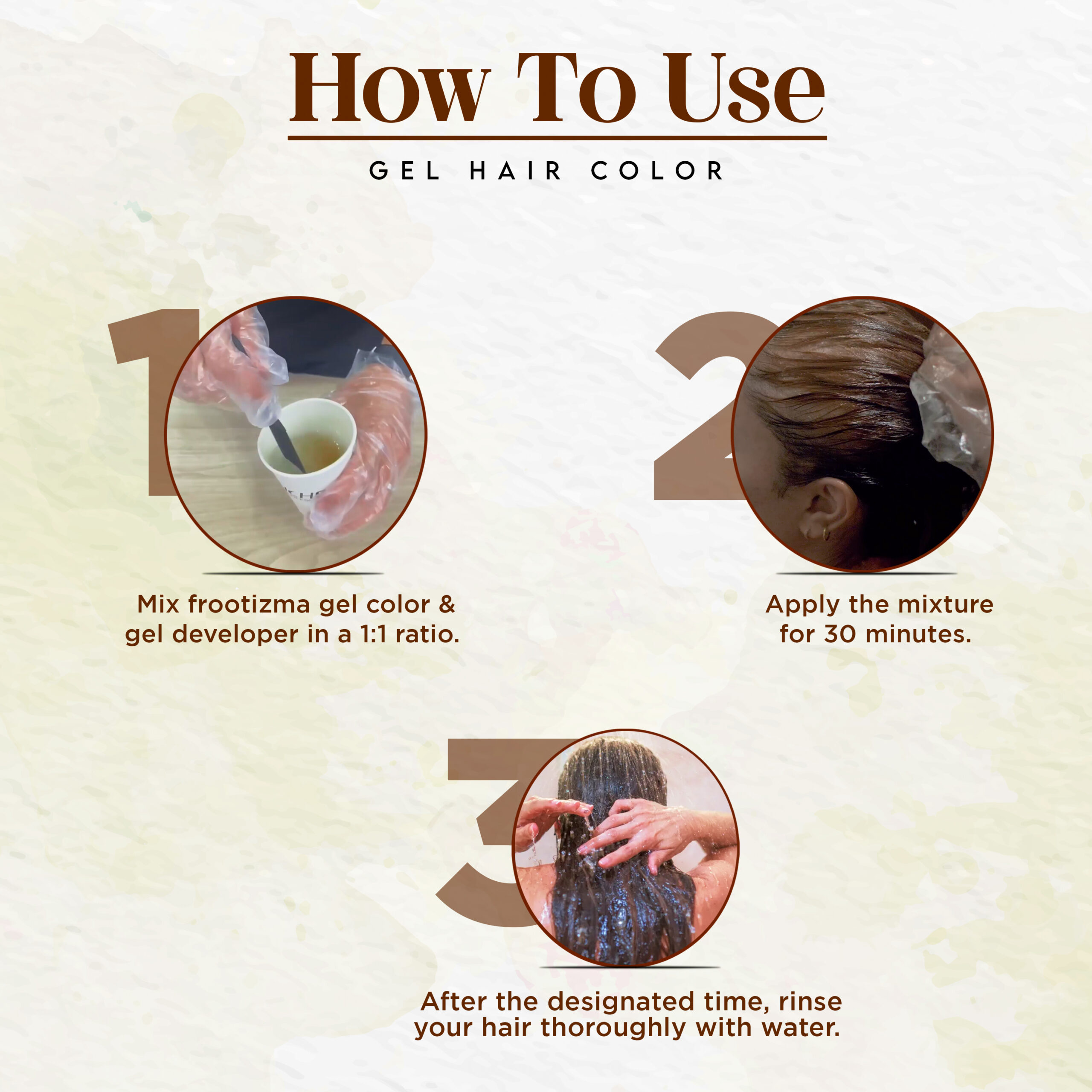 How To Use

GEL HAIR COLOR

1

Mix frootizma gel color & gel developer in a 1:1 ratio.

2

Apply the mixture for 30 minutes.

3

After the designated time, rinse your hair thoroughly with water.