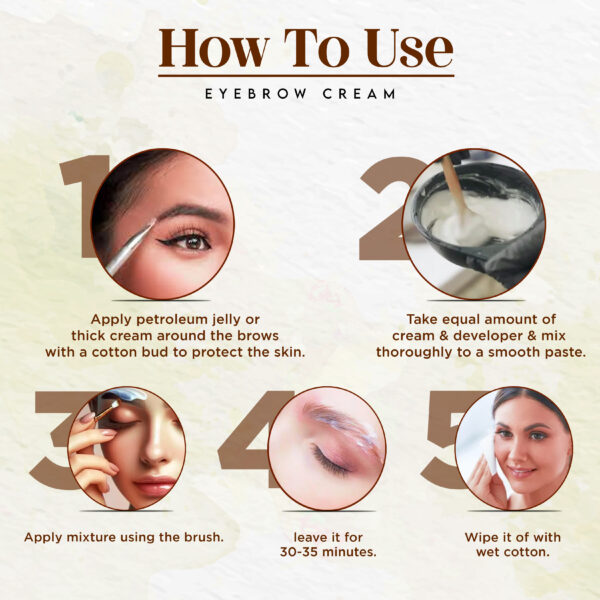 How To Use
EYEBROW CREAM

1
Apply petroleum jelly or thick cream around the brows with a cotton bud to protect the skin.

2
Take equal amount of cream & developer & mix thoroughly to a smooth paste.

3
Apply mixture using the brush.

4
leave it for 30-35 minutes.

5
Wipe it of with wet cotton.