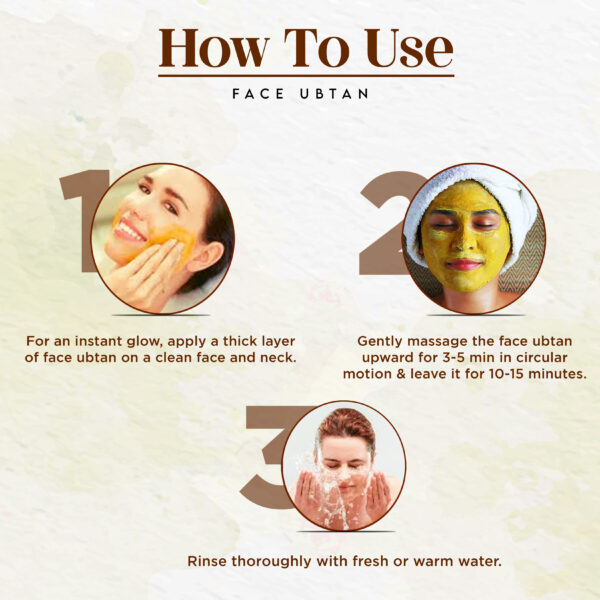 How To Use

FACE UBTAN

1

For an instant glow, apply a thick layer of face ubtan on a clean face and neck.

2

Gently massage the face ubtan upward for 3-5 min in circular motion & leave it for 10-15 minutes.

3

Rinse thoroughly with fresh or warm water.