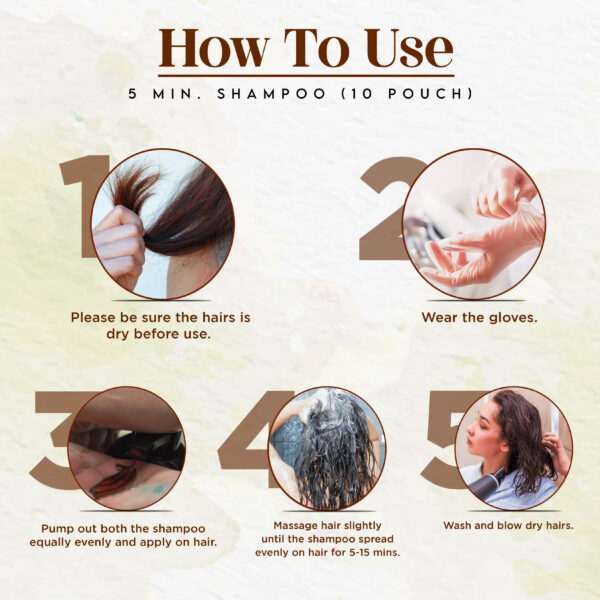 How To Use

5 MIN. SHAMPOO (10 POUCH)

1

Please be sure the hairs is dry before use.

2

Wear the gloves.

3

Pump out both the shampoo equally evenly and apply on hair.

4

Massage hair slightly until the shampoo spread evenly on hair for 5-15 mins.

5

Wash and blow dry hairs.